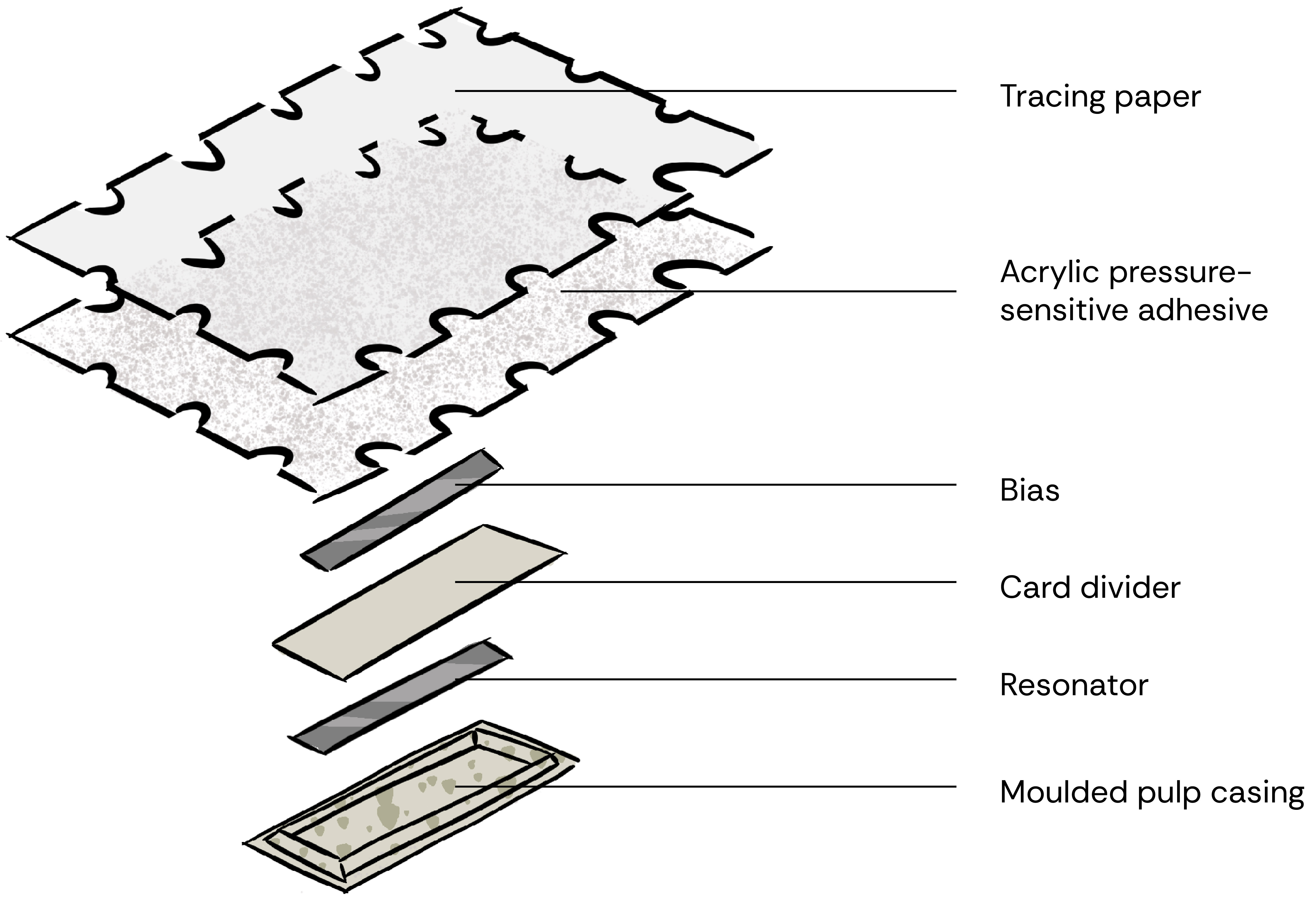 Tracing paper

Acrylic pressure-sensitive adhesive

Bias

Card divider

Resonator

Moulded pulp casing